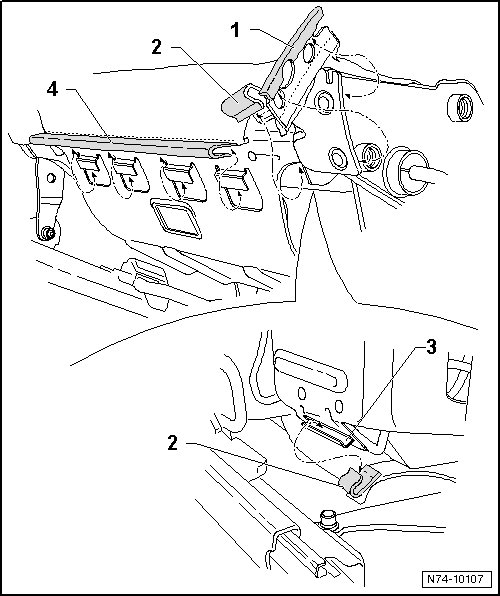 1
2
4
3
2
N74-10107