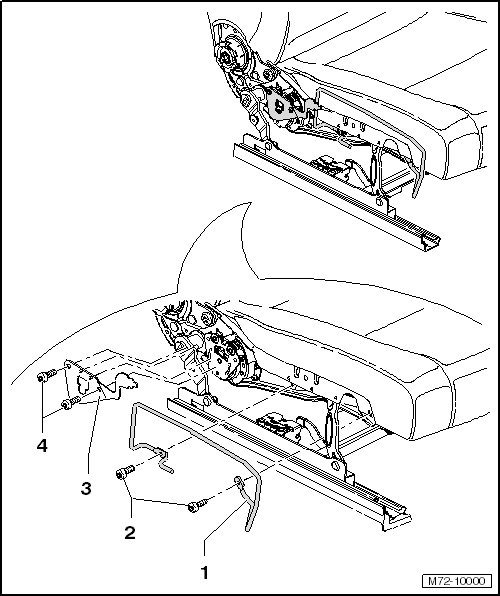 4

3

2

1

M72-10000