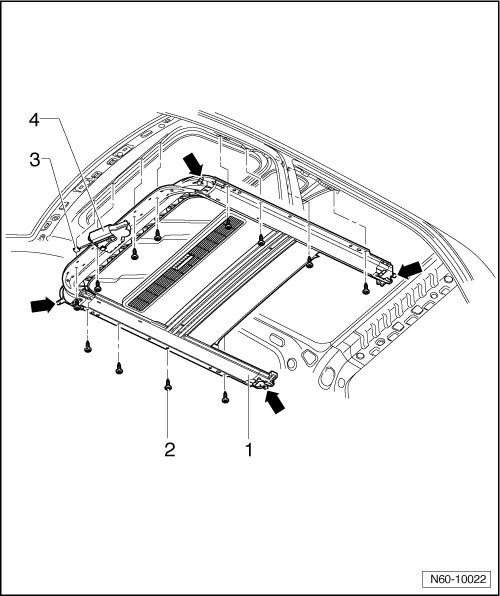 4
3
2
1
N60-10022