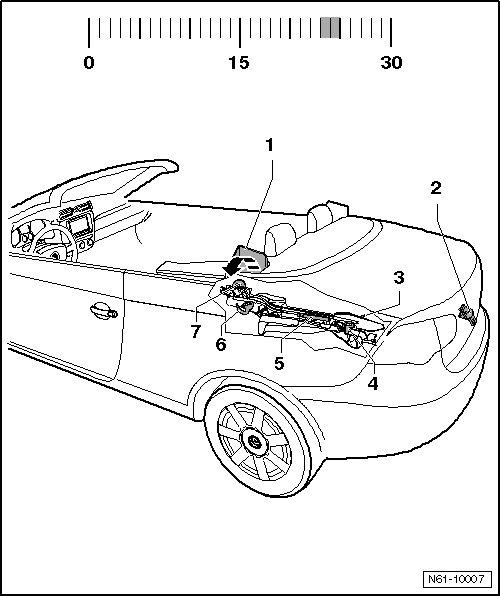 0
15
30
1
2
3
7
6
5
4
N61-10007