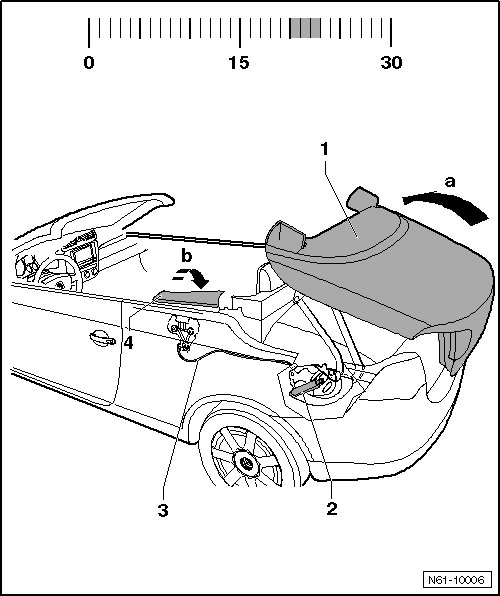 0
15
30

1
a
b
4
3
2

N61-10006