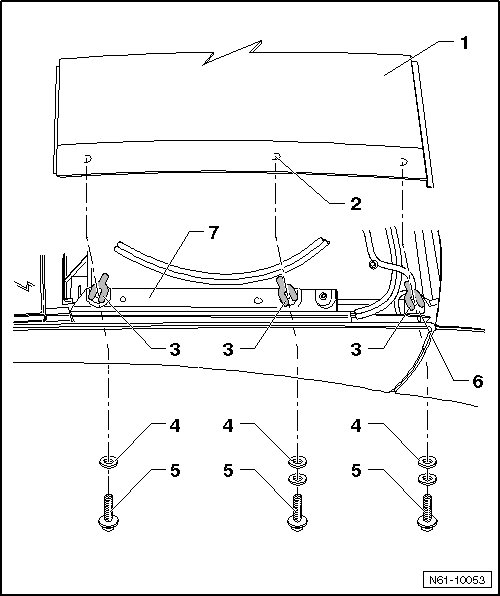 1
2
7
3
3
3
6
4
4
4
5
5
5
N61-10053