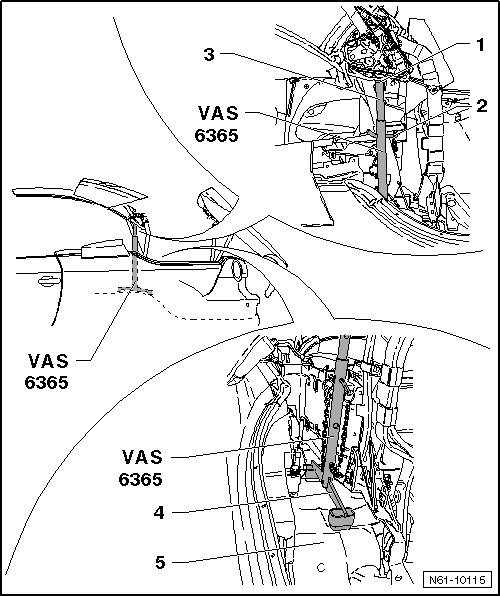 3
1
VAS 6365
2
VAS 6365
VAS 6365
4
5
N61-10115