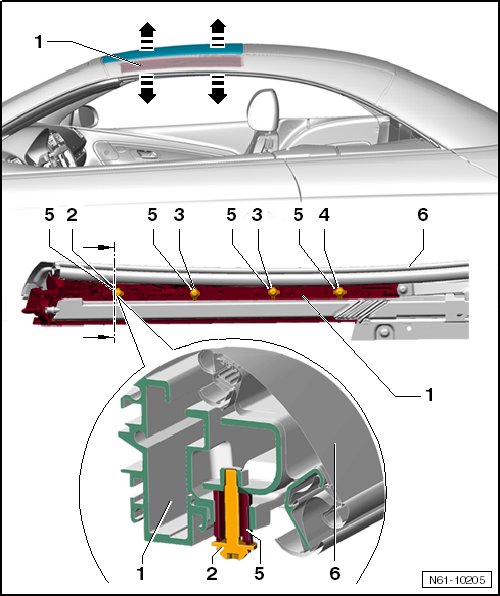 1

5 2 5 3 5 3 5 4 6

1

1 2 5 6

N61-10205