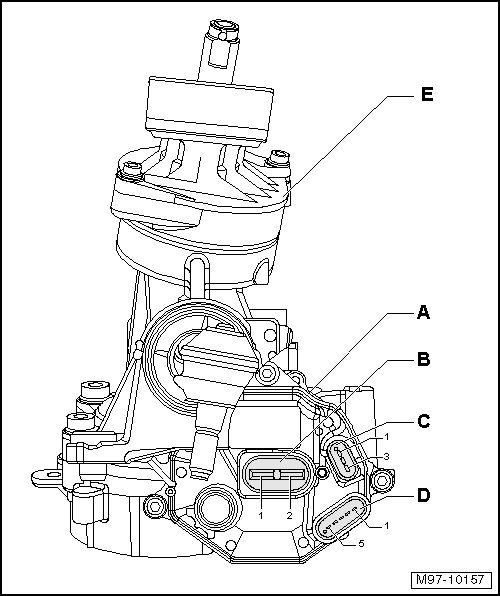 E

A

B

C

1

3

D

1

2

1

5

M97-10157