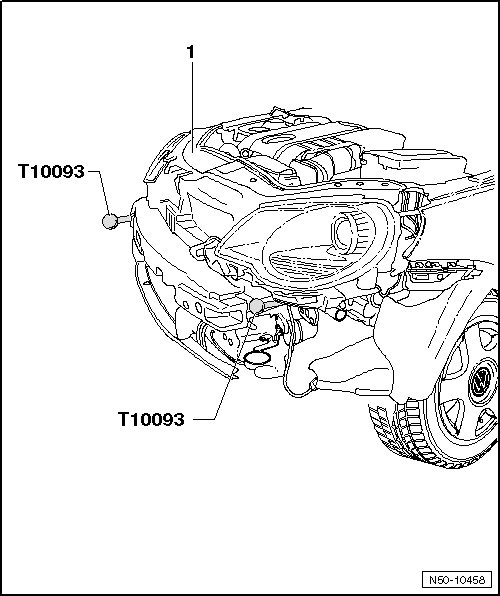 1

T10093

T10093

N50-10458