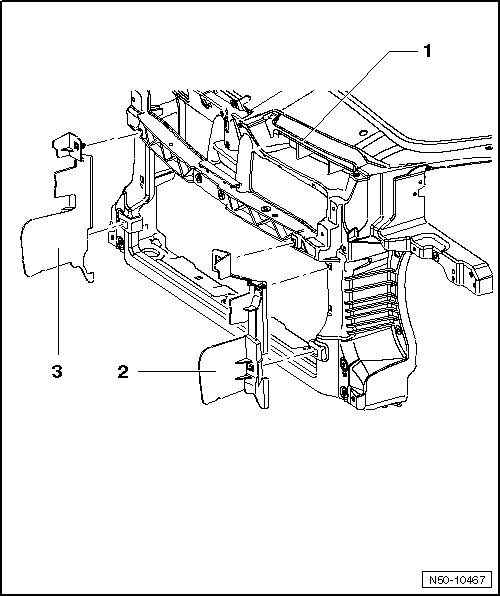 1

3

2

N50-10467