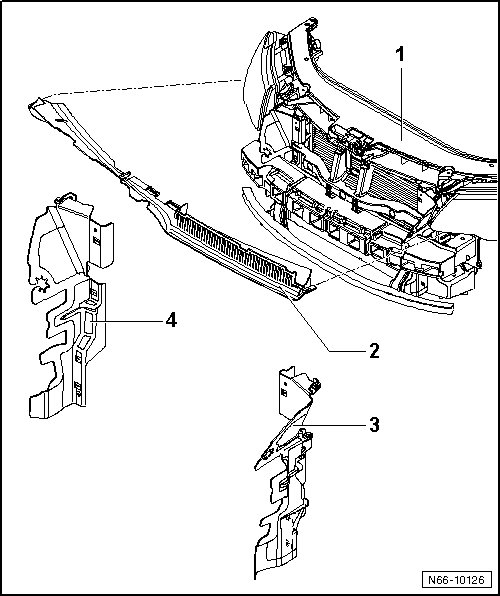 1

4

2

3

N66-10126