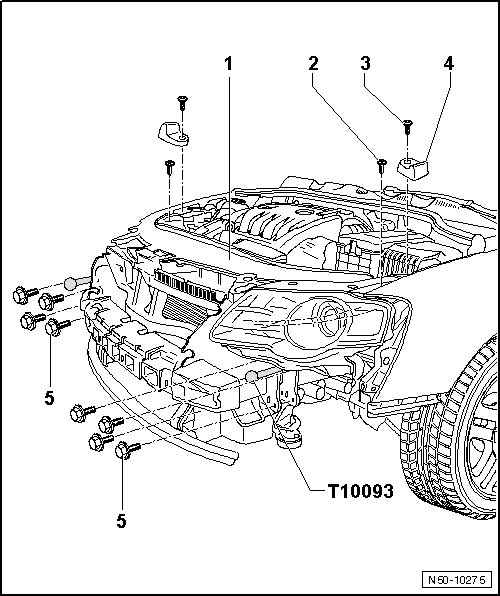 1
2
3
4
5
5
T10093
N50-10275