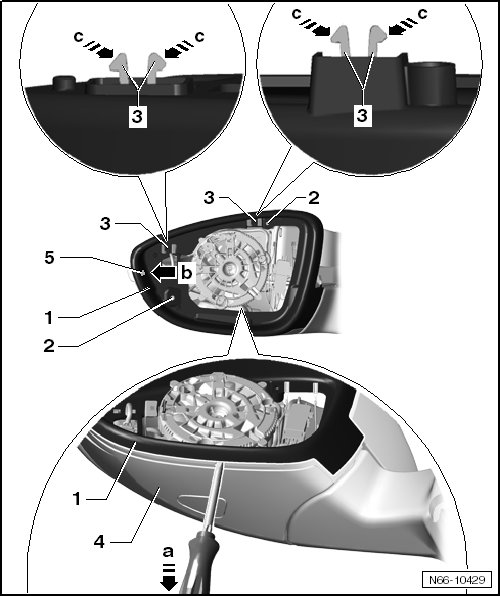 c c
3
c c
3
3 2
3
5
b
1
2
1
4
a
N66-10429