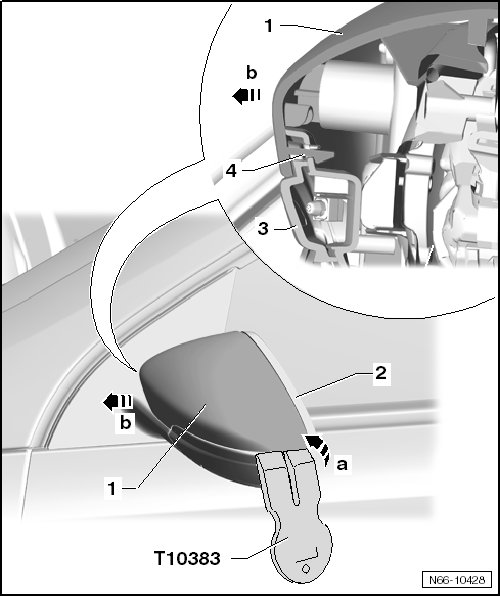 1
b
4
3
2
b
a
1
T10383
N66-10428