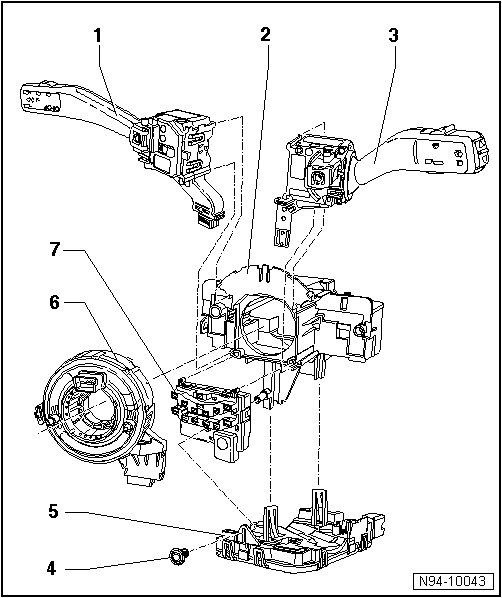 1
2
3
7
6
5
4
N94-10043