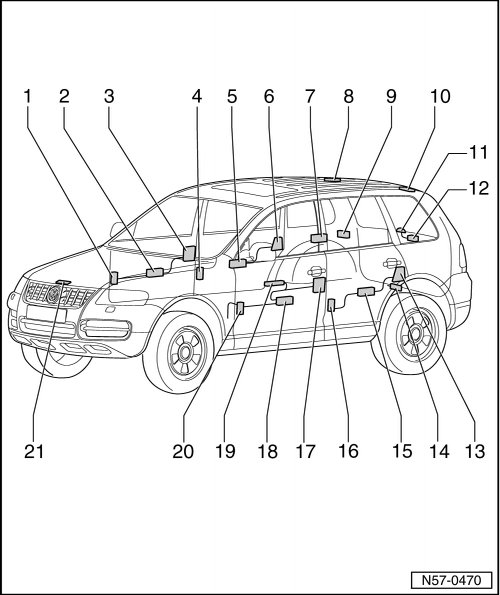 1 2 3 4 5 6 7 8 9 10
11
12
21 20 19 18 17 16 15 14 13
N57-0470