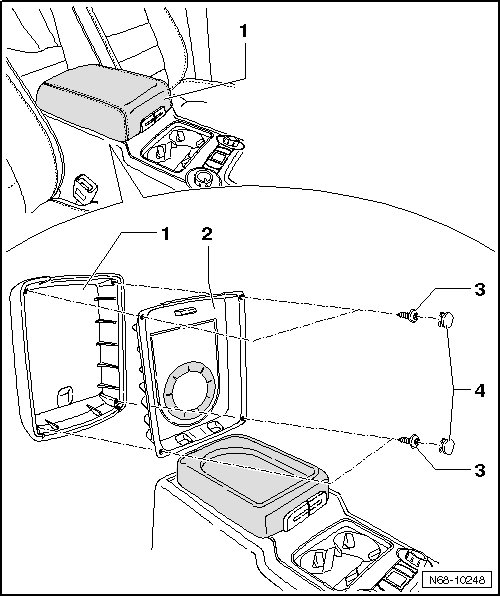 1

1
2
3
4
3

N68-10248