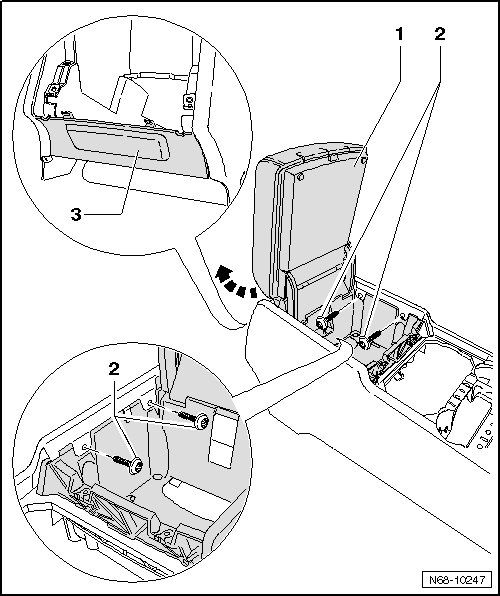 1
2
3
2
N68-10247