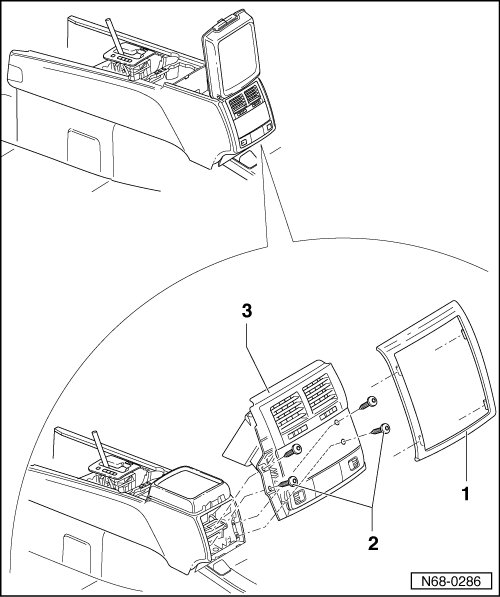 3

1

2

N68-0286