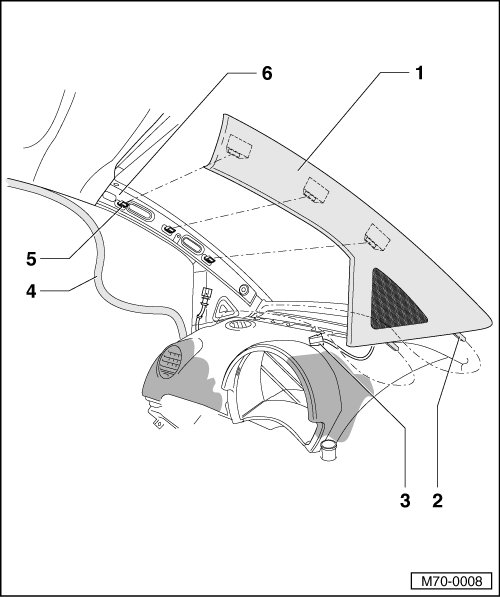 6
1
5
4
3
2
M70-0008