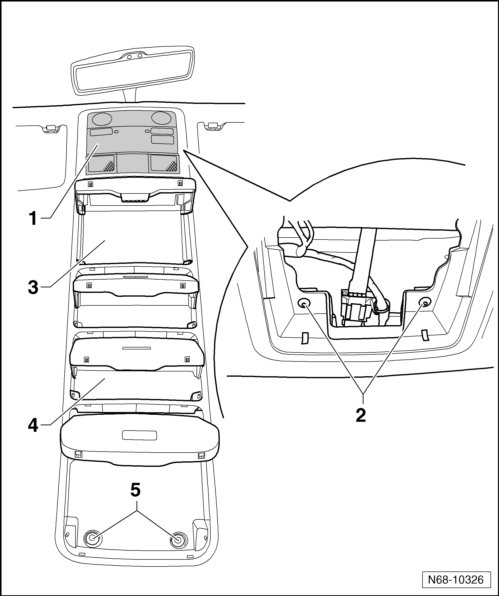 1
3
4
5
2
N68-10326