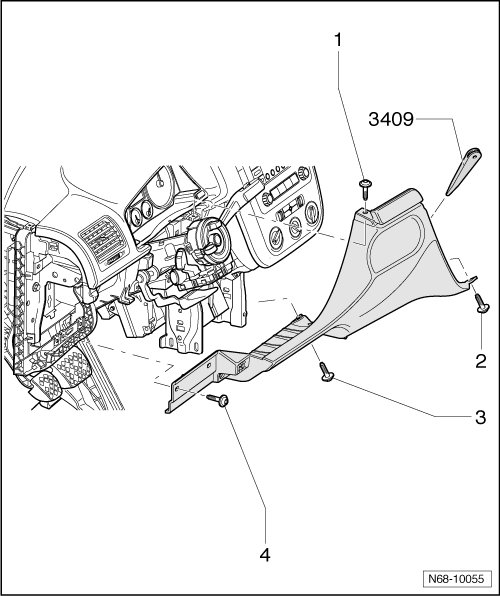 1
3409
2
3
4
N68-10055