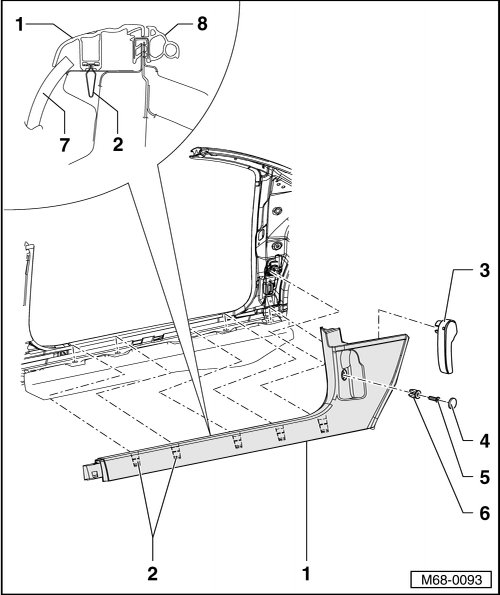 1
8
7
2
3
4
5
6
2
1
M68-0093