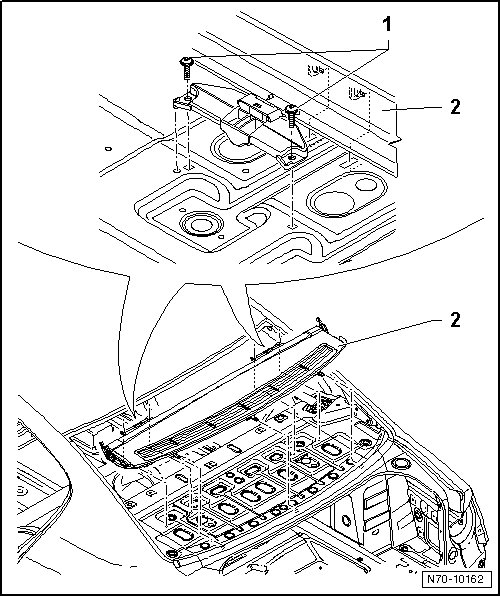 1
2
2
N70-10162