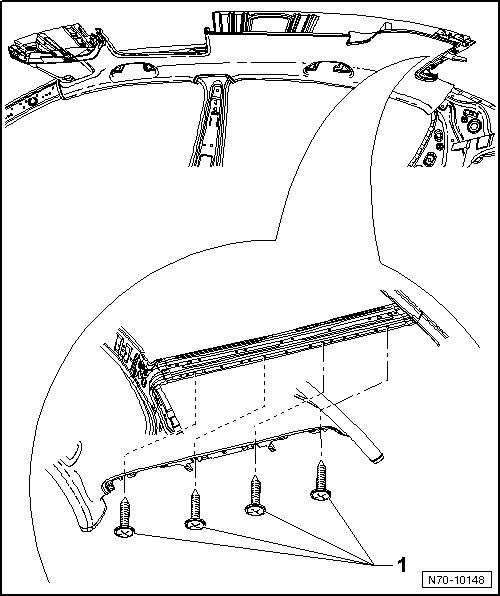 1

N70-10148