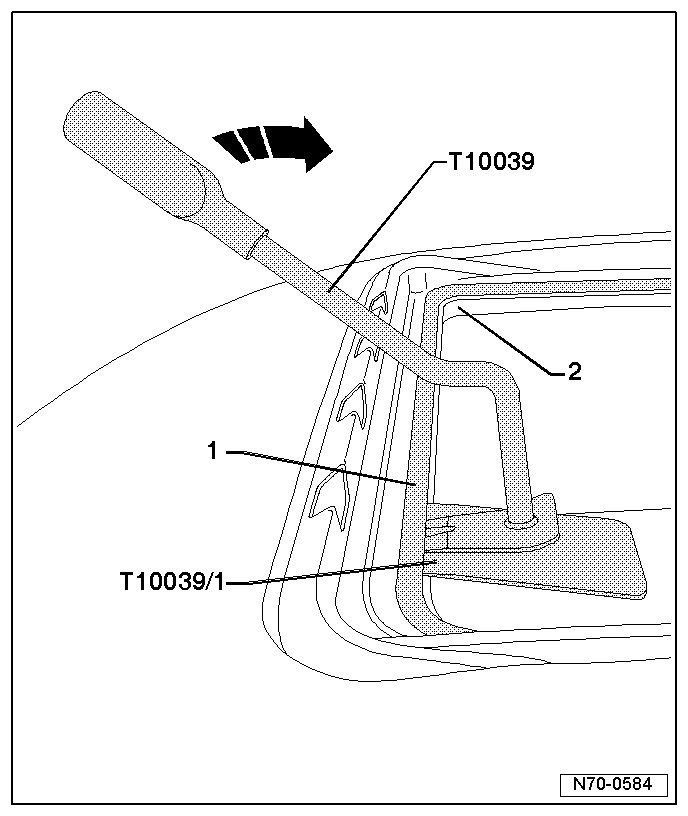 T10039

2

1

T10039/1

N70-0584