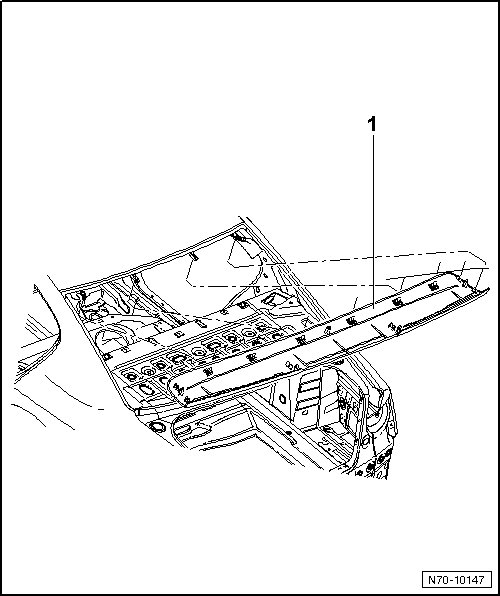 1

N70-10147