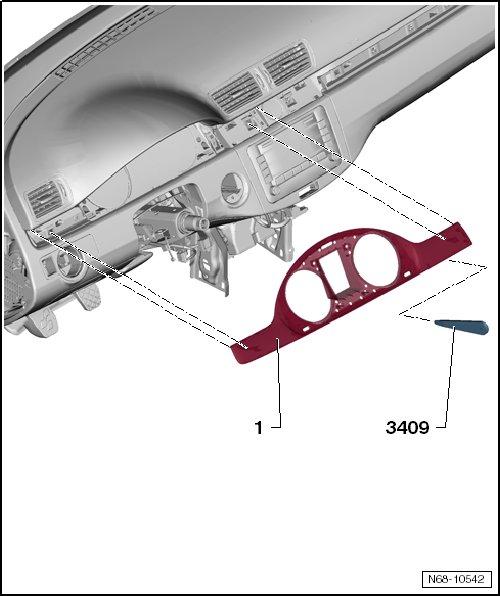 1

3409

N68-10542