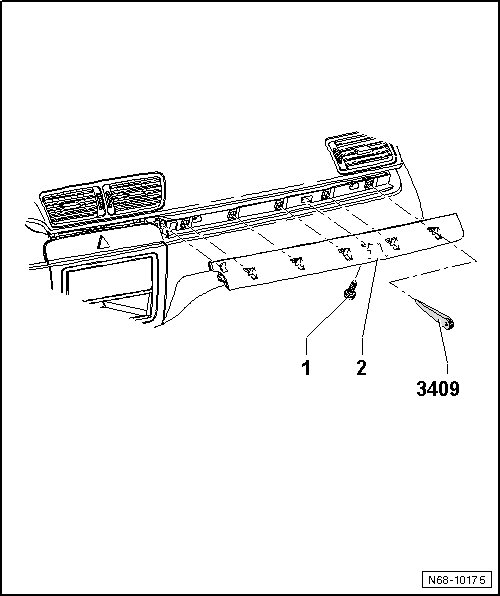 1
2
3409
N68-10175