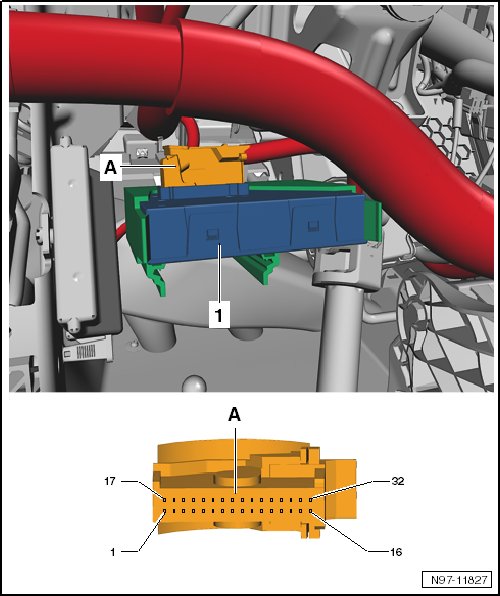 A
1
A
17
32
1
16
N97-11827