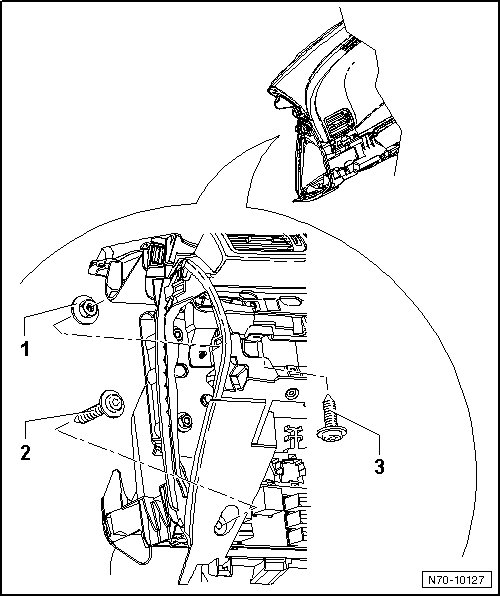 1

2

3

N70-10127