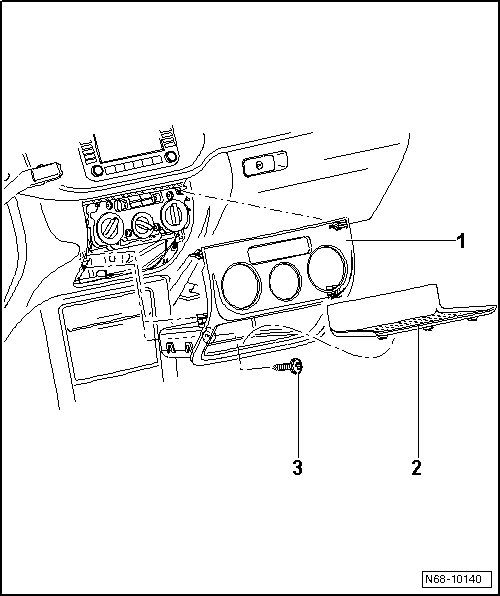 1

3

2

N68-10140