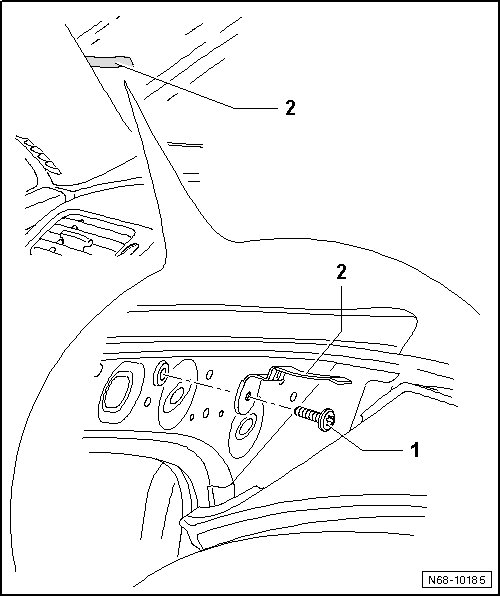 2

2

1

N68-10185