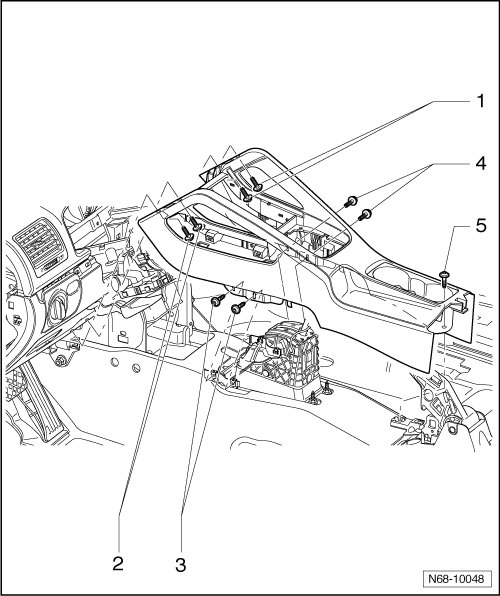 1

4

5

2

3

N68-10048