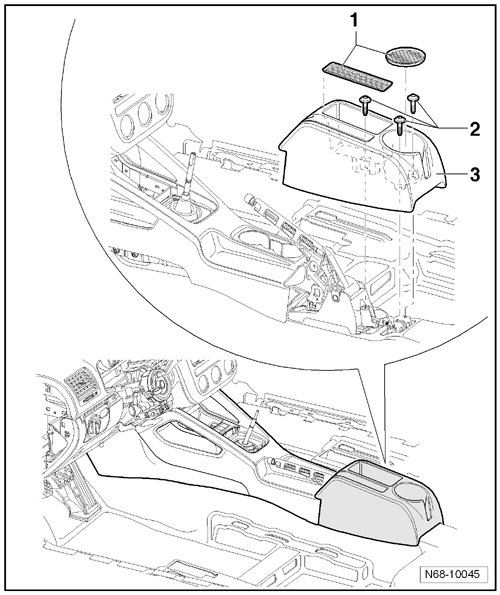 1
2
3
N68-10045