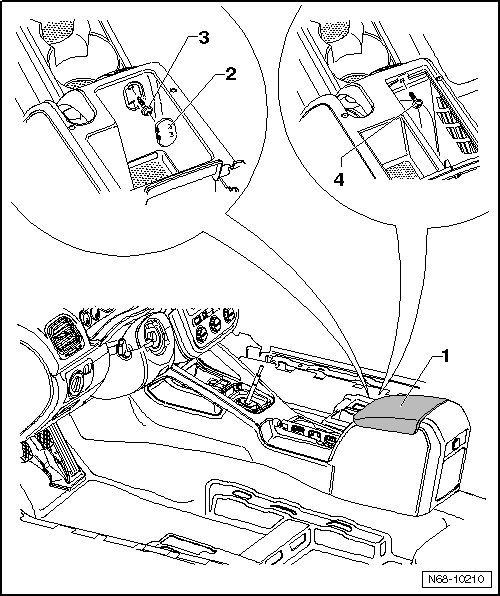 3
2
4
1
N68-10210