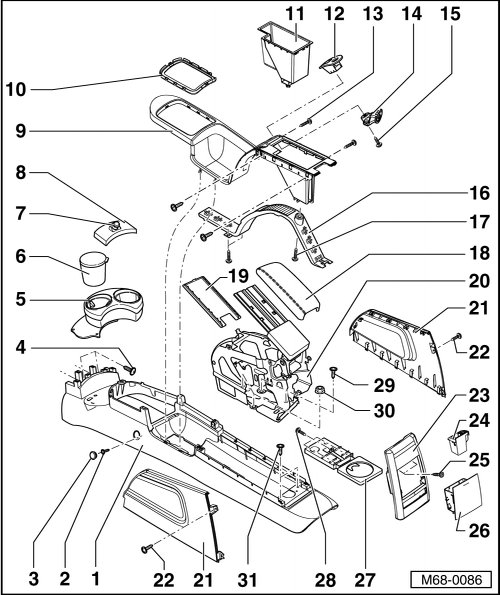 11 12 13 14 15
10
9
8
7
6
5
4
16
17
18
19
20
21
22
29
30
23
24
25
26
3 2 1 22 21 31 28 27
M68-0086