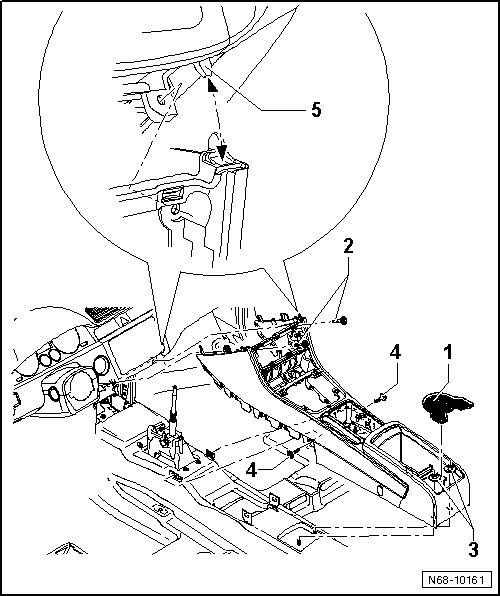 5

2

4

1

4

3

N68-10161