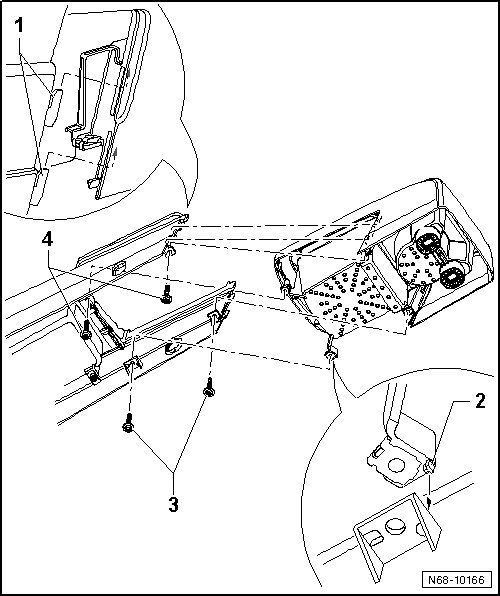 1
4
2
3
N68-10166