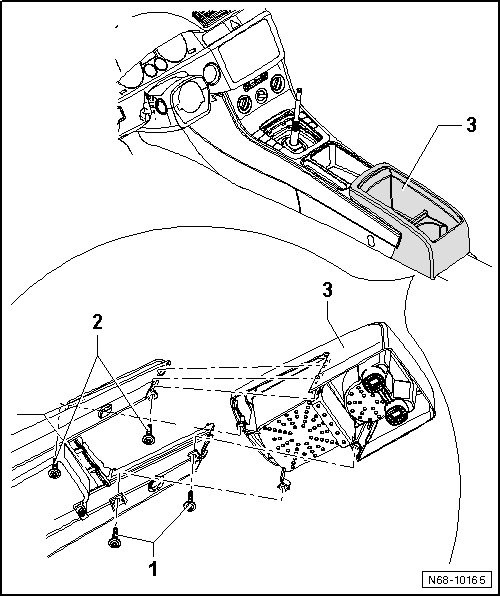 3

3

2

1

N68-10165