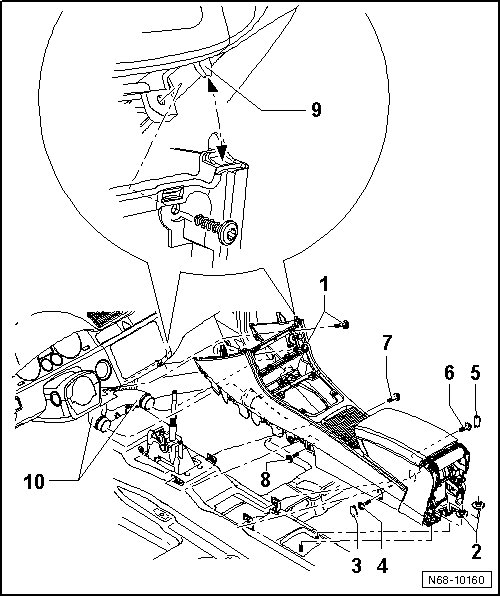 9
1
7
6
5
10
8
3
4
2
N68-10160