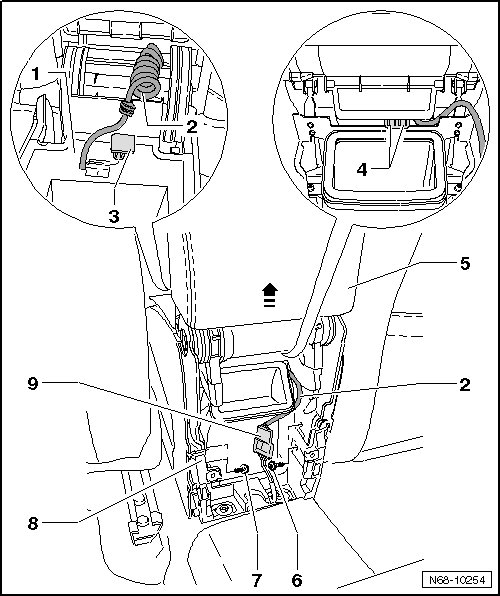 1
2
3
4
5
9
2
8
7
6
N68-10254