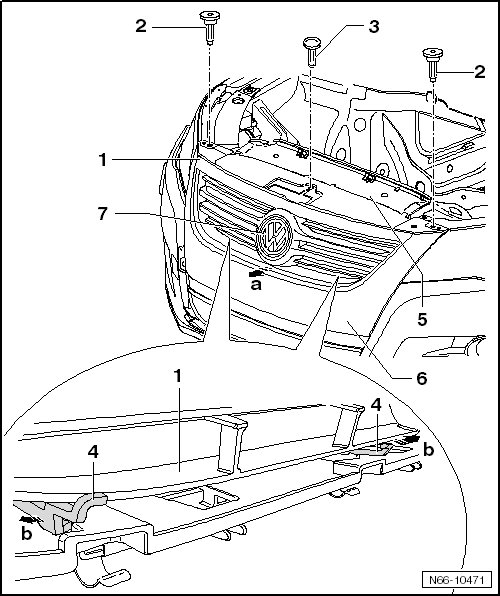 2
3
2
1
7
a
5
6
1
4
4
b
b
N66-10471