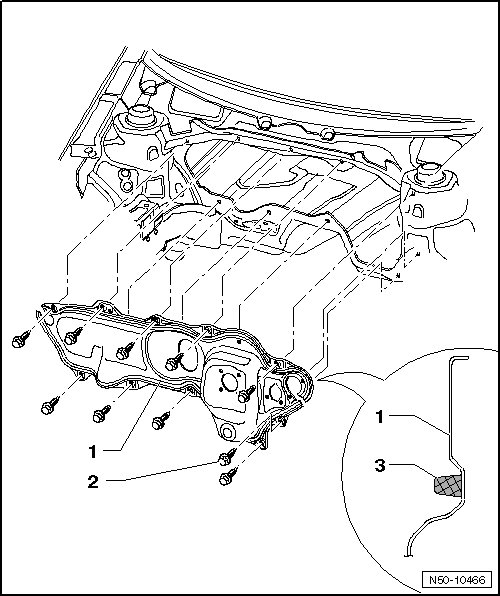 1
2
1
3
N50-10466