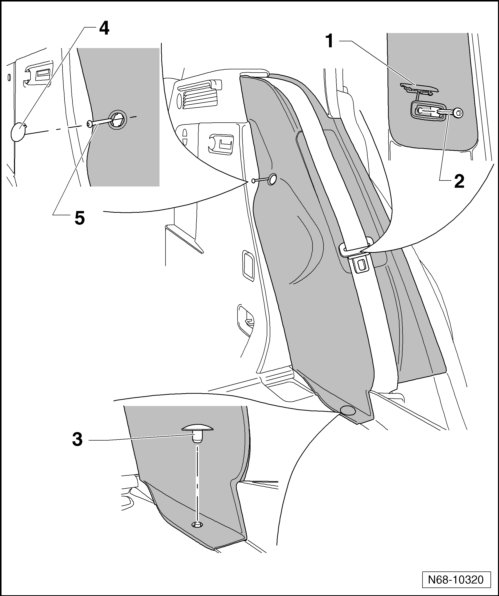 4
1
2
5
3
N68-10320