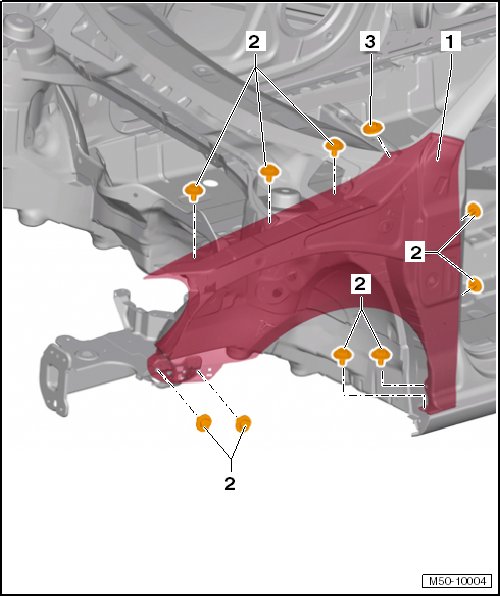 2
3
1
2
2
2
M50-10004