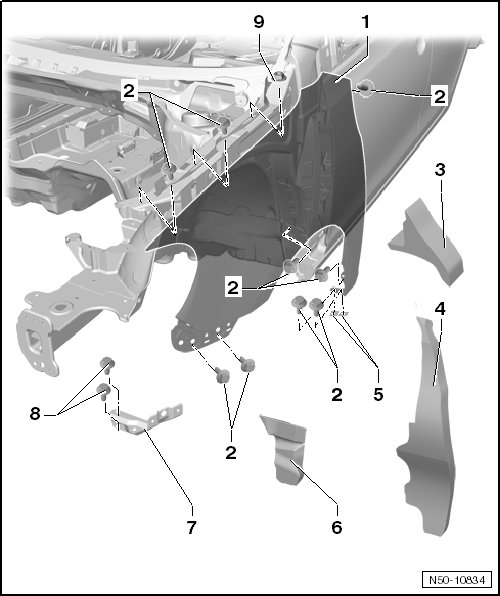 9
1
2
2
3
2
4
2
5
8
2
7
6
N50-10834