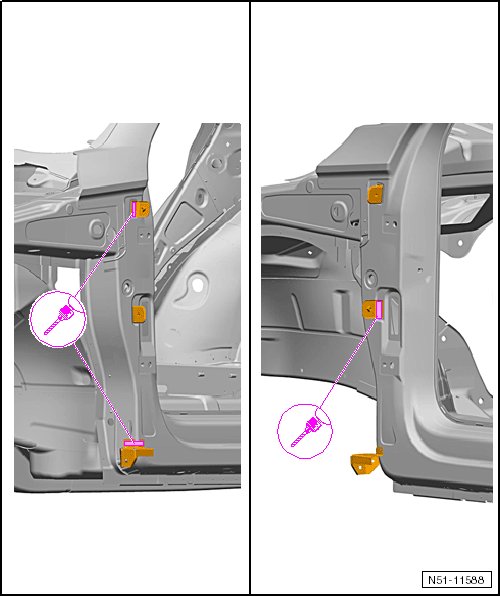 N51-11588