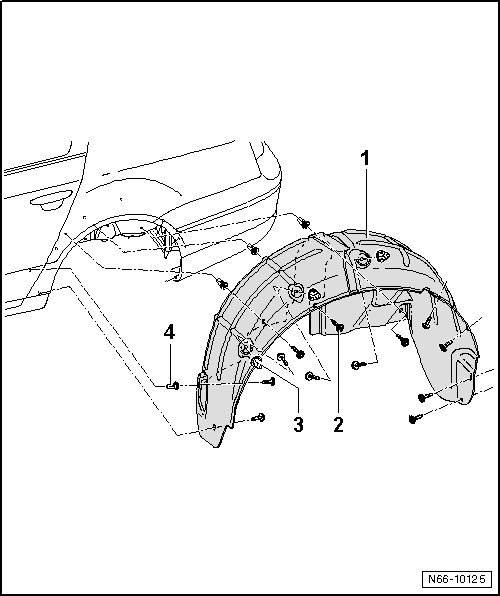 1

4

3

2

N66-10125